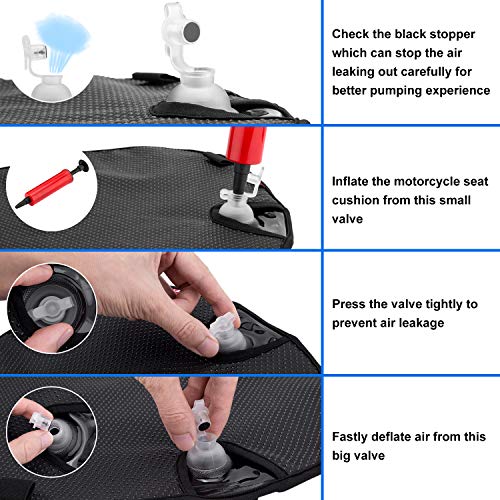 Check the black stopper which can stop the air leaking out carefully for better pumping experience

Inflate the motorcycle seat cushion from this small valve

Press the valve tightly to prevent air leakage

Fastly deflate air from this big valve