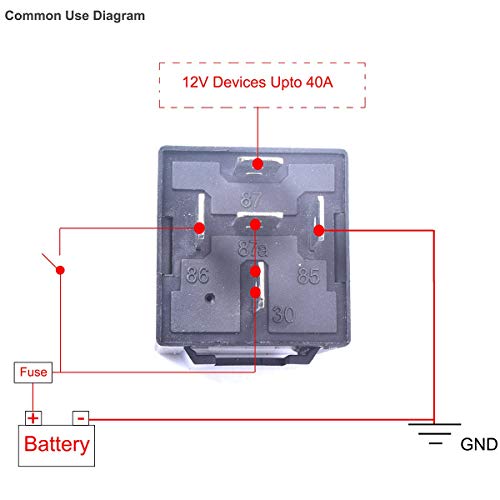 Common Use Diagram

12V Devices Upto 40A

87

87a

86

85

30

Fuse

+

-

Battery

GND