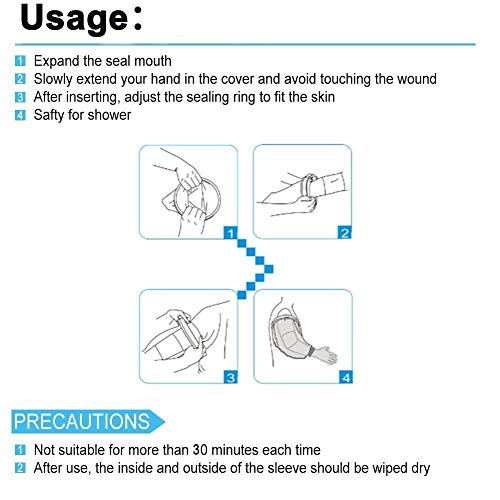 Usage:

1 Expand the seal mouth
2 Slowly extend your hand in the cover and avoid touching the wound
3 After inserting, adjust the sealing ring to fit the skin
4 Safty for shower

1

2

3

4

PRECAUTIONS

1 Not suitable for more than 30 minutes each time
2 After use, the inside and outside of the sleeve should be wiped dry