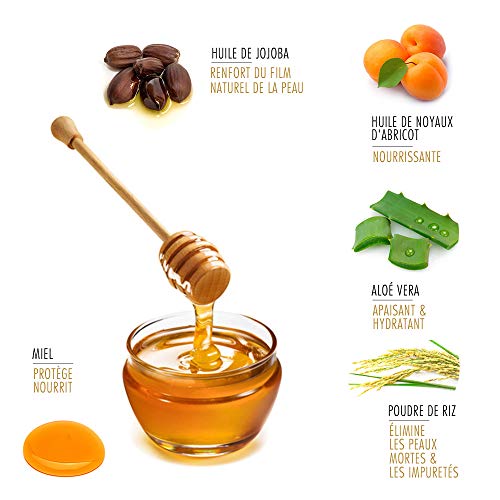 HUILE DE JOJOBA
RENFORT DU FILM NATUREL DE LA PEAU

HUILE DE NOYAUX D'ABRICOT
NOURRISSANTE

ALOÉ VERA
APAISANT & HYDRATANT

MIEL
PROTÈGE NOURRIT

POUDRE DE RIZ
ÉLIMINE LES PEAUX MORTES & LES IMPURETÉS