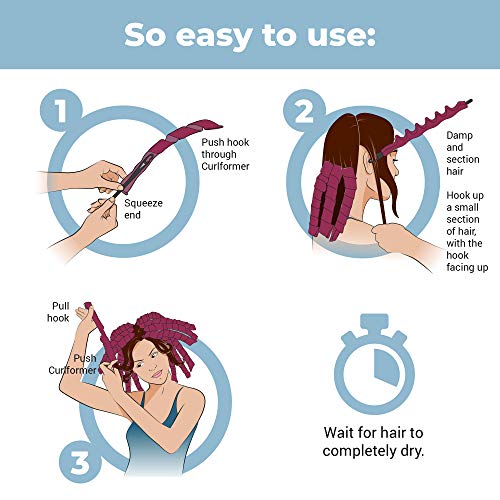 So easy to use:

1

Push hook through Curlformer

Squeeze end

2

Damp and section hair

Hook up a small section of hair, with the hook facing up

Pull hook

Push Curlformer

3

Wait for hair to completely dry.