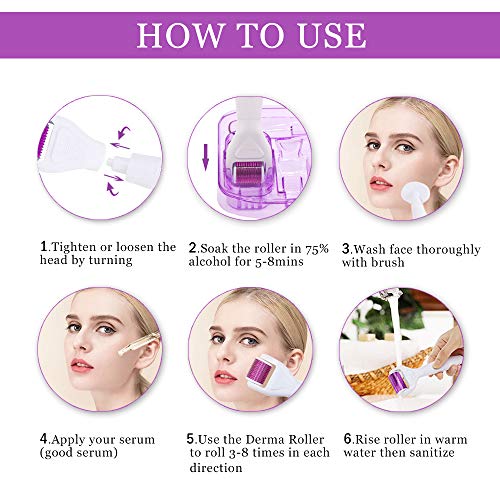 HOW TO USE

1.Tighten or loosen the head by turning

2.Soak the roller in 75% alcohol for 5-8mins

3.Wash face thoroughly with brush

4.Apply your serum (good serum)

5.Use the Derma Roller to roll 3-8 times in each direction

6.Rise roller in warm water then sanitize