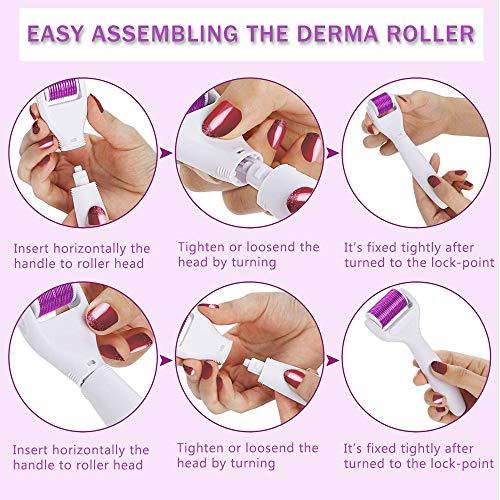 EASY ASSEMBLING THE DERMA ROLLER

Insert horizontally the handle to roller head

Tighten or loosend the head by turning

It's fixed tightly after turned to the lock-point

Insert horizontally the handle to roller head

Tighten or loosend the head by turning

It's fixed tightly after turned to the lock-point