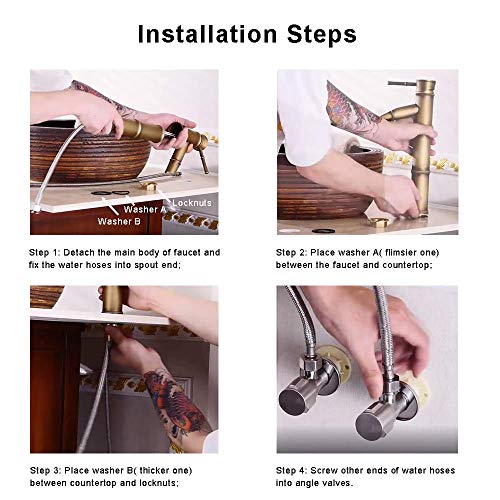 Installation Steps

Locknuts
Washer A
Washer B

Step 1: Detach the main body of faucet and fix the water hoses into spout end;

Step 2: Place washer A( flimsier one) between the faucet and countertop;

Step 3: Place washer B( thicker one) between countertop and locknuts;

Step 4: Screw other ends of water hoses into angle valves.