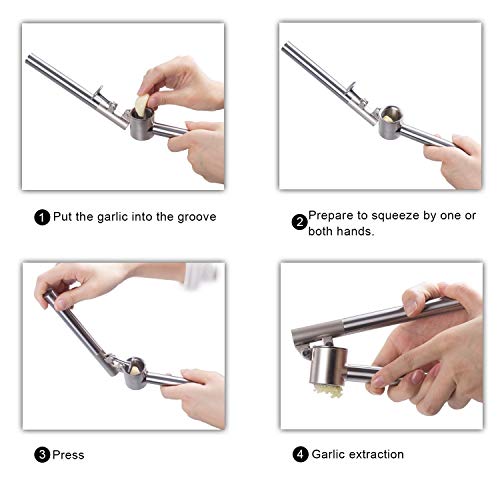 1 Put the garlic into the groove

2 Prepare to squeeze by one or both hands.

3 Press

4 Garlic extraction