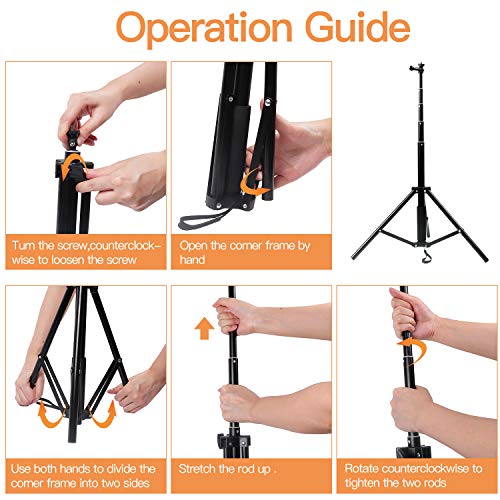 Operation Guide

Turn the screw,counterclockwise to loosen the screw

Open the corner frame by hand

Use both hands to divide the corner frame into two sides

Stretch the rod up .

Rotate counterclockwise to tighten the two rods