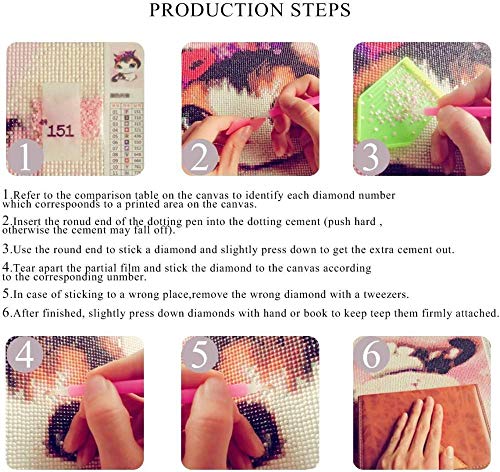 PRODUCTION STEPS

151

1

2

3

1.Refer to the comparison table on the canvas to identify each diamond number which correspoonds to a printed area on the canvas.

2.Insert the ronud end of the dotting pen into the dotting cement (push hard , otherwise the cement may fall off).

3.Use the round end to stick a diamond and slightly press down to get the extra cement out.

4.Tear apart the partial film and stick the diamond to the canvas according to the corresponding unmber.

5.In case of sticking to a wrong place,remove the wrong diamond with a tweezers.

6.After finished, slightly press down diamonds with hand or book to keep teep them firmly attached.

4

5

6