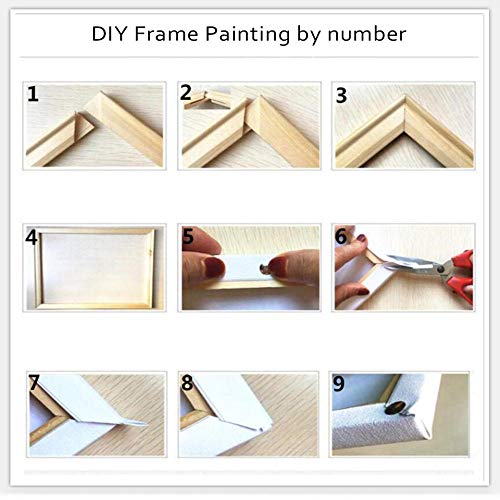 DIY Frame Painting by number

1

2

3

4

5

6

7

8

9