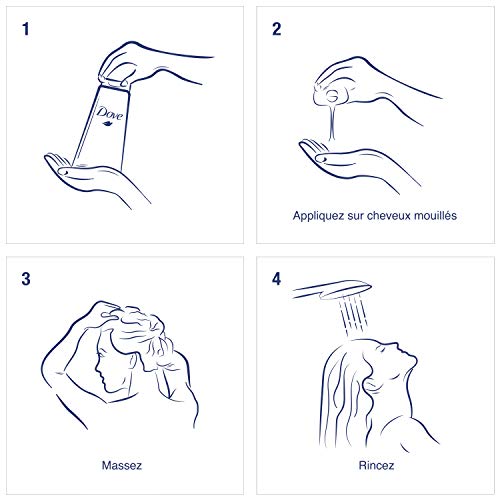 1

Dove

2

Appliquez sur cheveux mouillés

3

Massez

4

Rincez