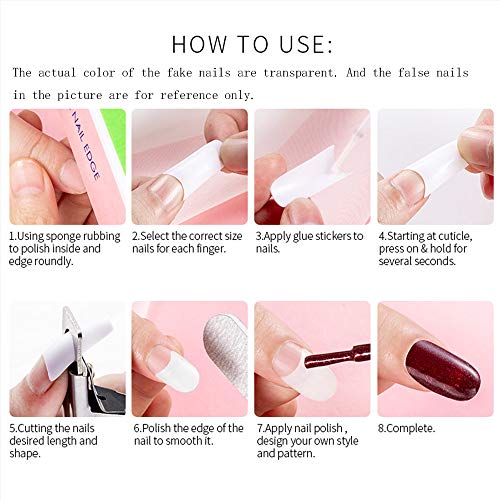 HOW TO USE:

The actual color of the fake nails are transparent. And the false nails in the picture are for reference only.

NAIL EDGE

1.Using sponge rubbing to polish inside and edge roundly.

2.Select the correct size nails for each finger.

3.Apply glue stickers to nails.

4.Starting at cuticle, press on & hold for several seconds.

5.Cutting the nails desired length and shape.

6.Polish the edge of the nail to smooth it.

7.Apply nail polish , design your own style and pattern.

8.Complete.