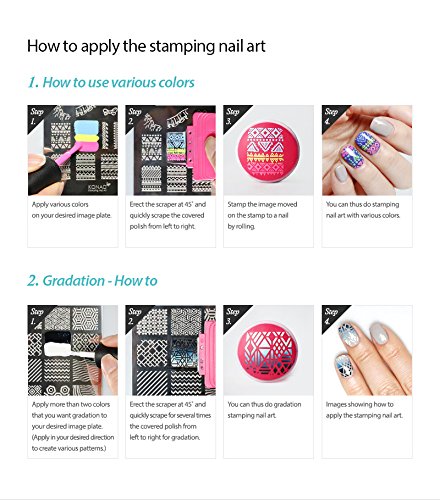 How to apply the stamping nail art

1. How to use various colors

Step 1.

KONAD

Apply various colors on your desired image plate.

Step 2.

Erect the scraper at 45° and quickly scrape the covered polish from left to right.

Step 3.

Stamp the image moved on the stamp to a nail by rolling.

Step 4.

You can thus do stamping nail art with various colors.

2. Gradation - How to

Step 1.

Apply more than two colors that you want gradation to your desired image plate. (Apply in your desired direction to create various patterns.)

Step 2.

Erect the scraper at 45° and quickly scrape for several times the covered polish from left to right for gradation.

Step 3.

You can thus do gradation stamping nail art.

Step 4.

Images showing how to apply the stamping nail art.