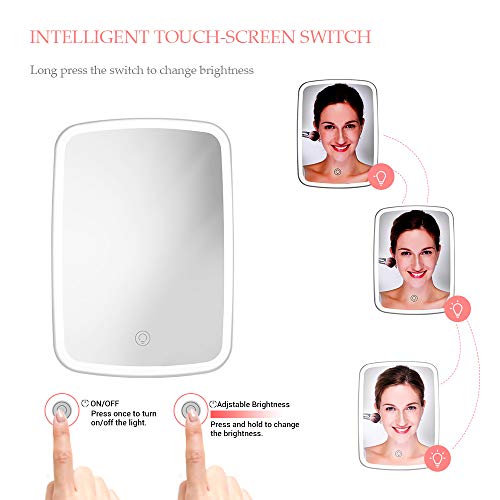 INTELLIGENT TOUCH-SCREEN SWITCH

Long press the switch to change brightness

ON/OFF
Press once to turn on/off the light.

Adjstable Brightness
Press and hold to change the brightness.