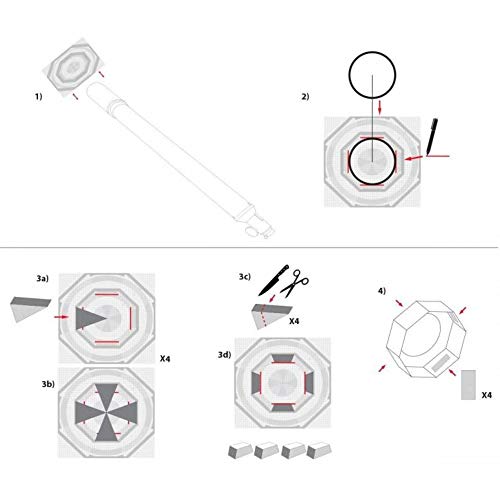 1)

2)

3a)

X4

3b)

3c)

X4

3d)

4)

X4