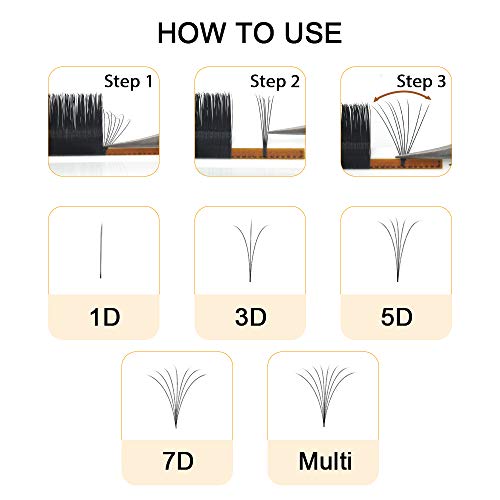 HOW TO USE

Step 1

Step 2

Step 3

1D

3D

5D

7D

Multi