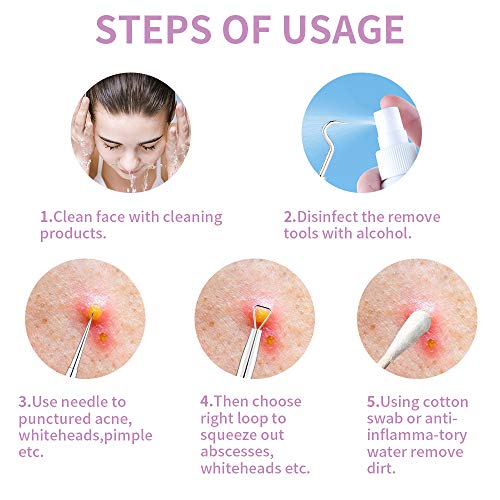 STEPS OF USAGE

1.Clean face with cleaning products.

2.Disinfect the remove tools with alcohol.

3.Use needle to punctured acne, whiteheads,pimple etc.

4.Then choose right loop to squeeze out abscesses, whiteheads etc.

5.Using cotton swab or anti-inflamma-tory water remove dirt.