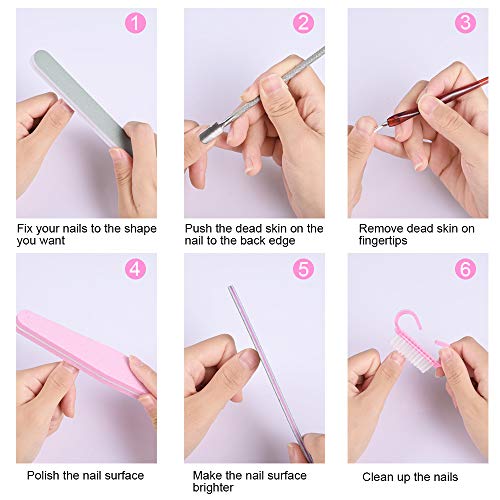 1

Fix your nails to the shape you want

2

Push the dead skin on the nail to the back edge

3

Remove dead skin on fingertips

4

Polish the nail surface

5

Make the nail surface brighter

6

Clean up the nails