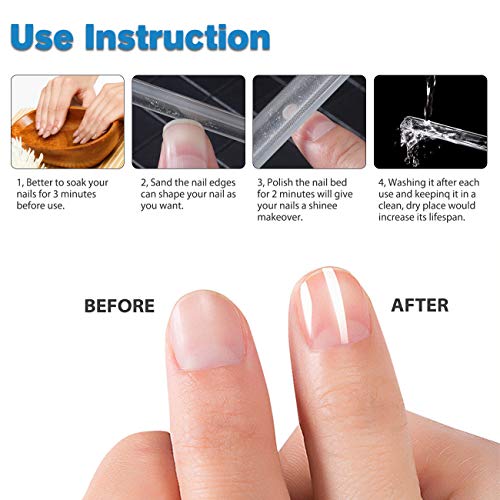 Use Instruction

1, Better to soak your nails for 3 minutes before use.

2, Sand the nail edges can shape your nail as you want.

3, Polish the nail bed for 2 minutes will give your nails a shinee makeover.

4, Washing it after each use and keepinq it in a clean, dry place would increase its lifespan.

BEFORE

AFTER