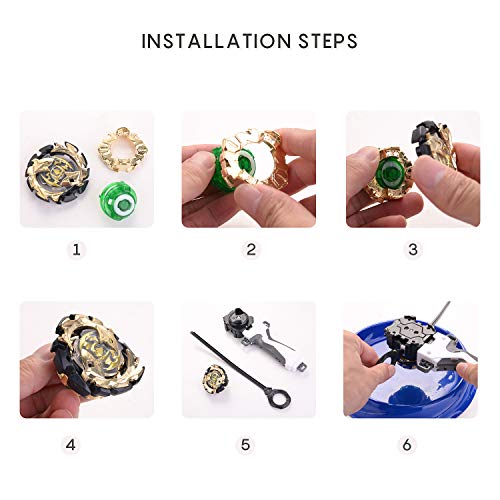 INSTALLATION STEPS

1

2

3

4

5

6