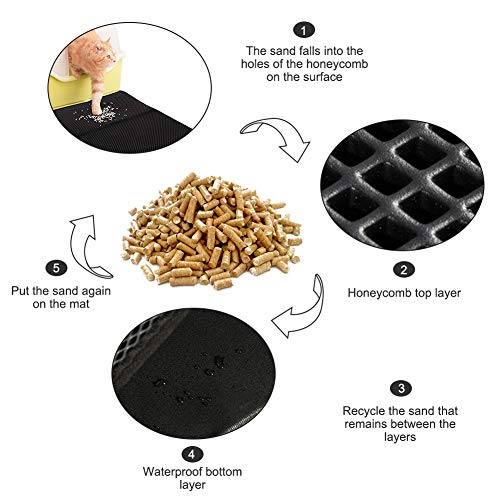 1
The sand falls into the holes of the honeycomb on the surface

2
Honeycomb top layer

3
Recycle the sand that remains between the layers

4
Waterproof bottom layer

5
Put the sand again on the mat