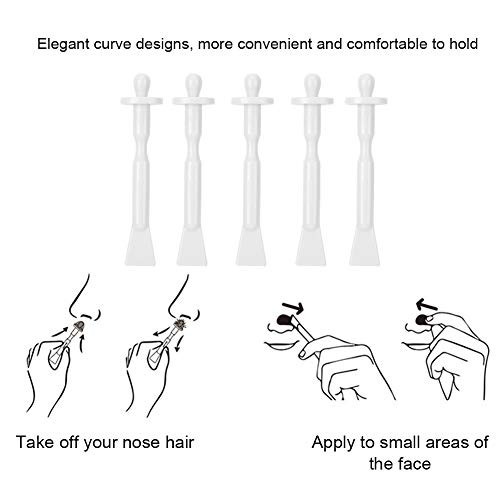 Elegant curve designs, more convenient and comfortable to hold

Take off your nose hair

Apply to small areas of the face