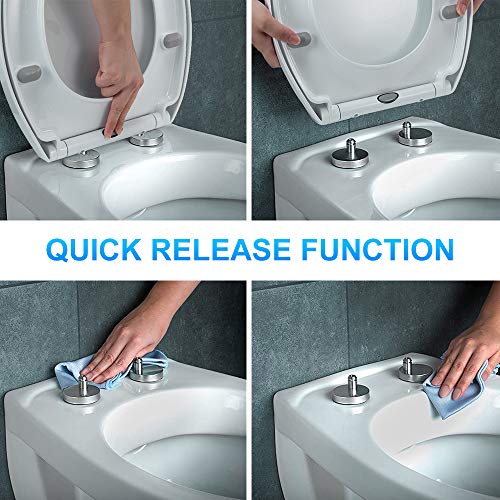 QUICK RELEASE FUNCTION