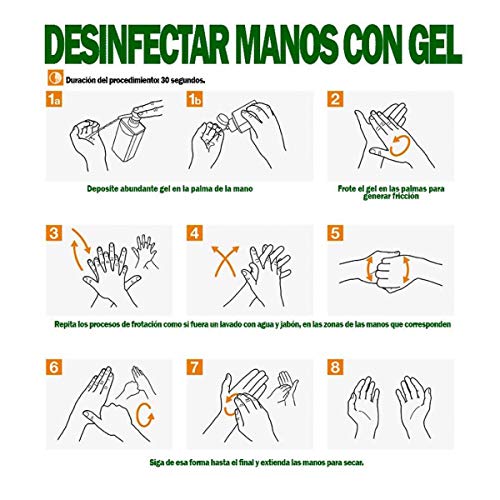 DESINFECTAR MANOS CON GEL

Duración del procedimiento: 30 segundos.

1a

1b

2

Deposite abundante gel en la palma de la mano

Frote el gel en las palmas para generar fricción

3

4

5

Repita los procesos de frotación como si fuera un lavado con agua y jabón, en las zonas de las manos que corresponden

6

7

8

Siga de esa forma hasta el final y extienda las manos para secar.