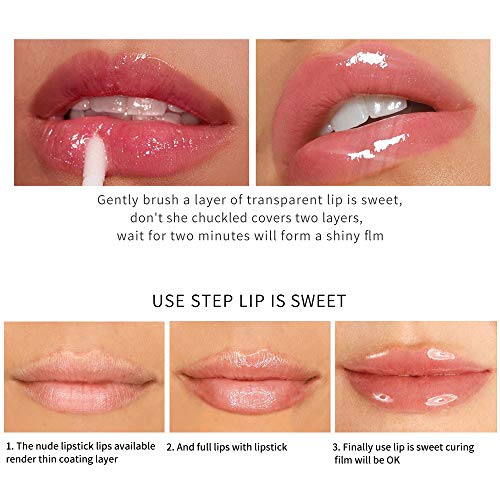 Gently brush a layer of transparent lip is sweet, don't she chuckled covers two layers, wait for two minutes will form a shiny flm

USE STEP LIP IS SWEET

1. The nude lipstick lips available render thin coating layer

2. And full lips with lipstick

3. Finally use lip is sweet curing film will be OK