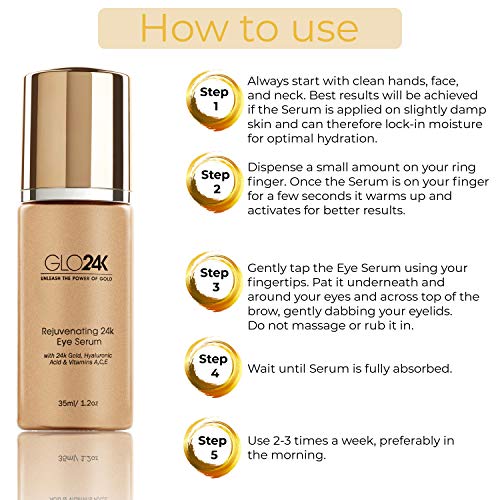 How to use

GLO24K
UNLEASH THE POWER OF GOLD

Rejuvenating 24k Eye Serum
with 24k Gold, Hyaluronic Acid & Vitamins A,C,E

35ml/ 1.2oz

Step 1
Always start with clean hands, face, and neck. Best results will be achieved if the Serum is applied on slightly damp skin and can therefore lock-in moisture for optimal hydration.

Step 2
Dispense a small amount on your ring finger. Once the Serum is on your finger for a few seconds it warms up and activates for better results.

Step 3
Gently tap the Eye Serum using your fingertips. Pat it underneath and around your eyes and across top of the brow, gently dabbing your eyelids. Do not massage or rub it in.

Step 4
Wait until Serum is fully absorbed.

Step 5
Use 2-3 times a week, preferably in the morning.