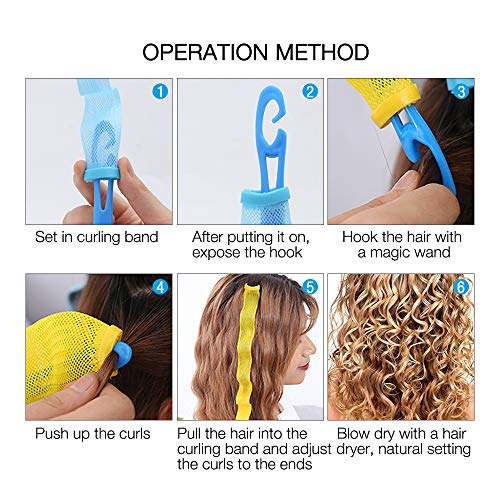 OPERATION METHOD

1
Set in curling band

2
After putting it on, expose the hook

3
Hook the hair with a magic wand

4
Push up the curls

5
Pull the hair into the curling band and adjust the curls to the ends

6
Blow dry with a hair dryer, natural setting