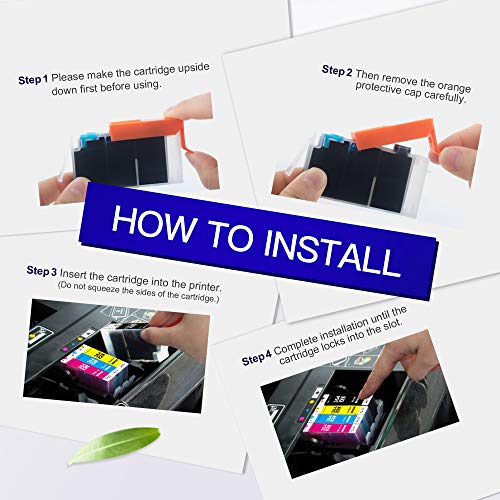 Step 1 Please make the cartridge upside down first before using.

Step 2 Then remove the orange protective cap carefully.

HOW TO INSTALL

Step 3 Insert the cartridge into the printer. (Do not squeeze the sides of the cartridge.)

Step 4 Complete installation until the cartridge locks into the slot.