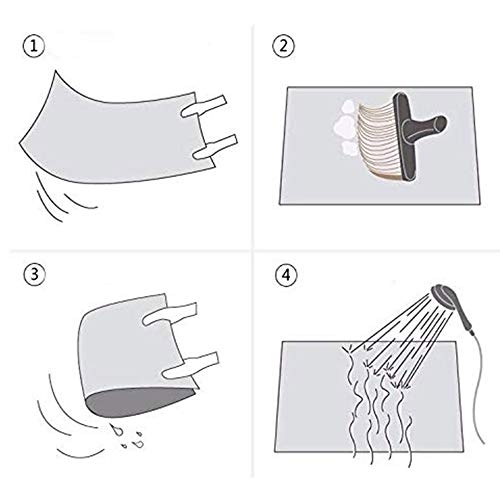 1

2

3

4