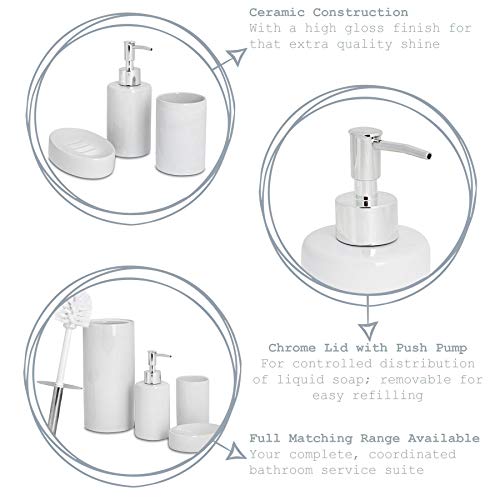 Ceramic Construction
With a high gloss finish for that extra quality shine

Chrome Lid with Push Pump
For controlled distribution of liquid soap; removable for easy refilling

Full Matching Range Available
Your complete, coordinated bathroom service suite