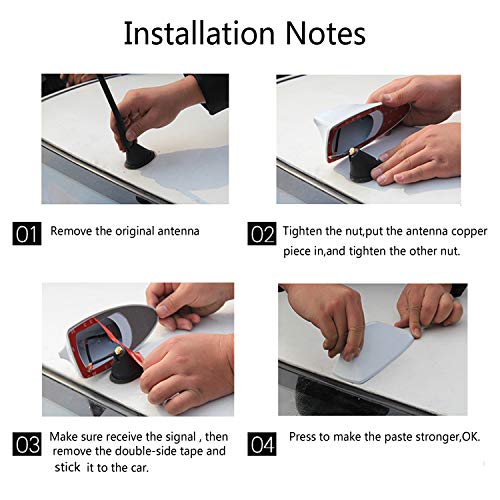 Installation Notes

01 Remove the original antenna

02 Tighten the nut,put the antenna copper piece in,and tighten the other nut.

03 Make sure receive the signal , then remove the double-side tape and stick it to the car.

04 Press to make the paste stronger,OK.