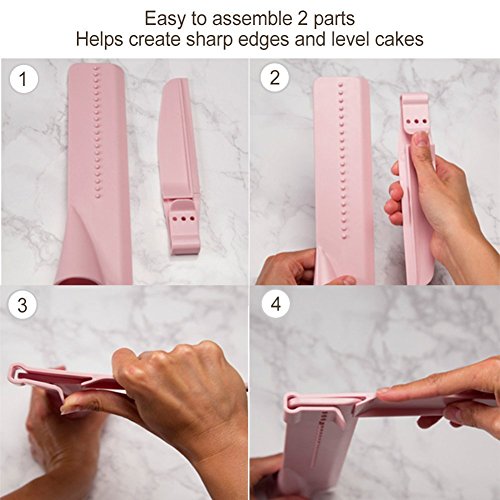 Easy to assemble 2 parts
Helps create sharp edges and level cakes

1

2

3

4