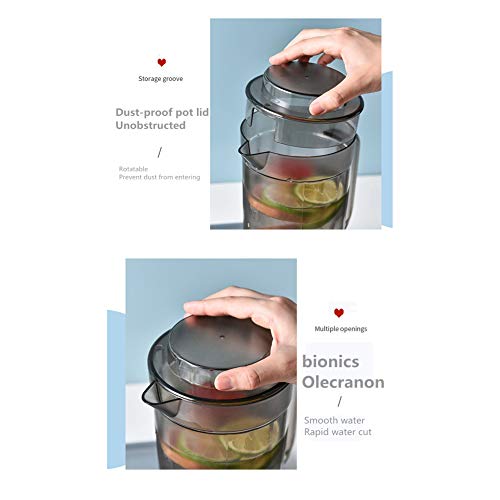 Storage groove

Dust-proof pot lid
Unobstructed

/

Rotatable
Prevent dust from entering

Multiple openings

bionics
Olecranon

/

Smooth water
Rapid water cut