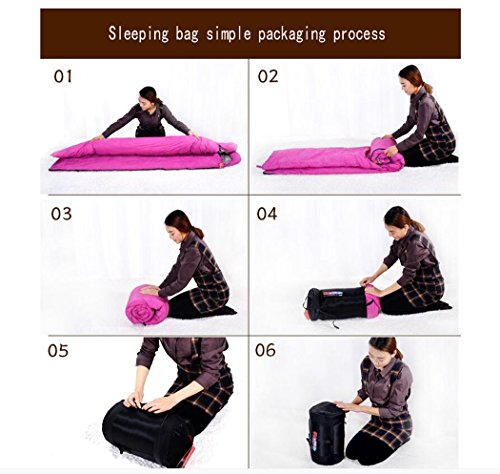 Sleeping bag simple packaging process

01

02

03

04

05

06