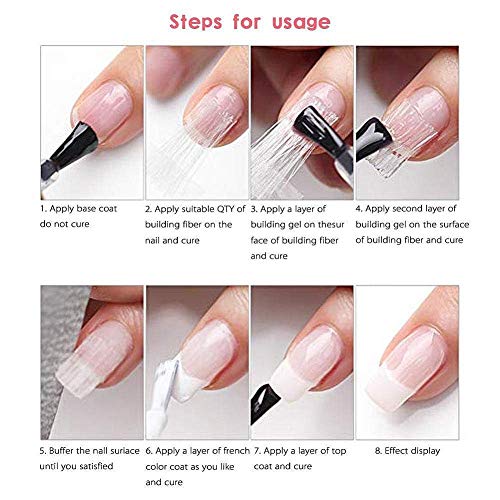 Steps for usage

1. Apply base coat do not cure

2. Apply suitable QTY of building fiber on the nail and cure

3. Apply a layer of building gel on thesur face of building fiber and cure

4. Apply second layer of building gel on the surface of building fiber and cure

5. Buffer the nail surface until you satisfied

6. Apply a layer of french color coat as you like and cure

7. Apply a layer of top coat and cure

8. Effect display