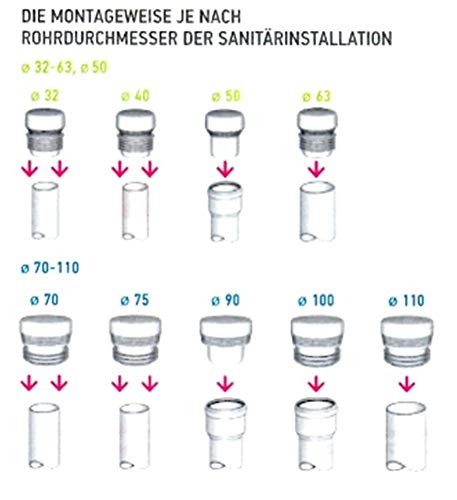 DIE MONTAGEWEISE JE NACH ROHRDURCHMESSER DER SANITÄRINSTALLATION

ø 32-63, ø 50

ø 32

ø 40

ø 50

ø 63

ø 70-110

ø 70

ø 75

ø 90

ø 100

ø 110