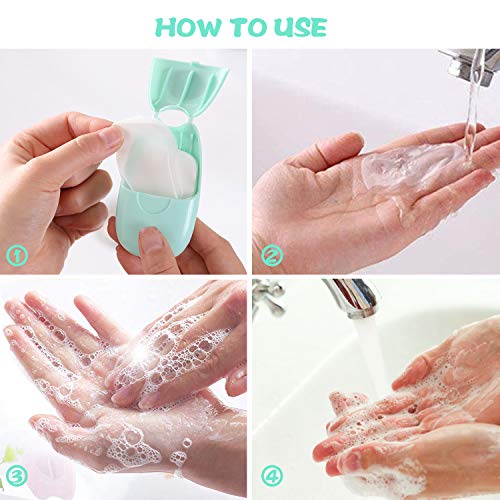 HOW TO USE

①

②

③

④