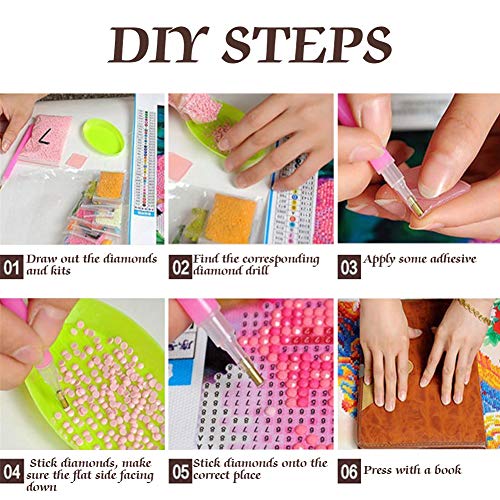 DIY STEPS

01 Draw out the diamonds and kits

02 Find the corresponding diamond drill

03 Apply some adhesive

04 Stick diamonds, make sure the flat side facing down

05 Stick diamonds onto the correct place

06 Press with a book