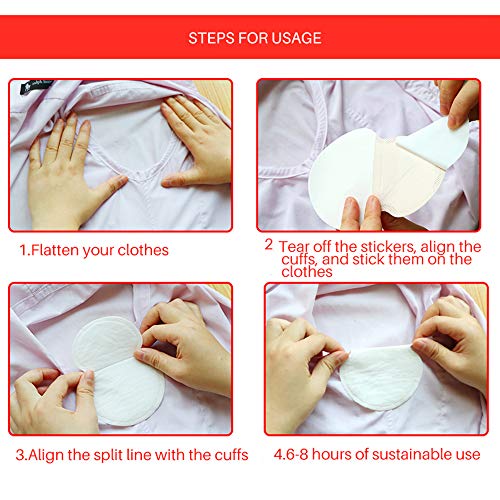 STEPS FOR USAGE

1.Flatten your clothes

2 Tear off the stickers, align the cuffs, and stick them on the clothes

3.Align the split line with the cuffs

4.6-8 hours of sustainable use