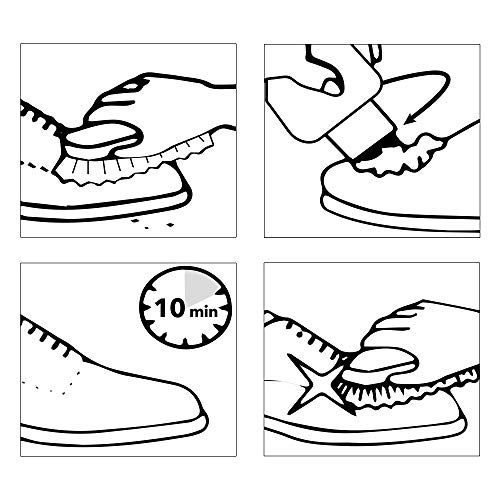 10 min