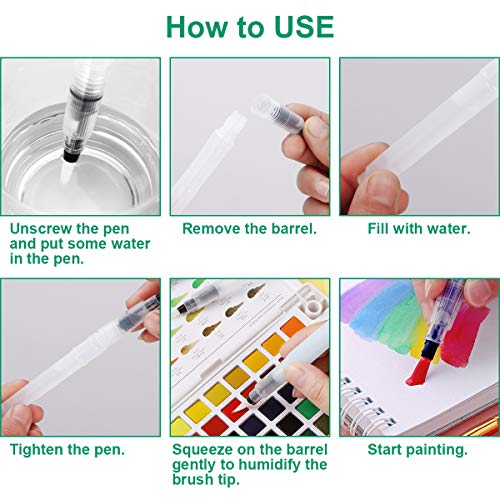 How to USE

Unscrew the pen and put some water in the pen.

Remove the barrel.

Fill with water.

Tighten the pen.

Squeeze on the barrel gently to humidify the brush tip.

Start painting.