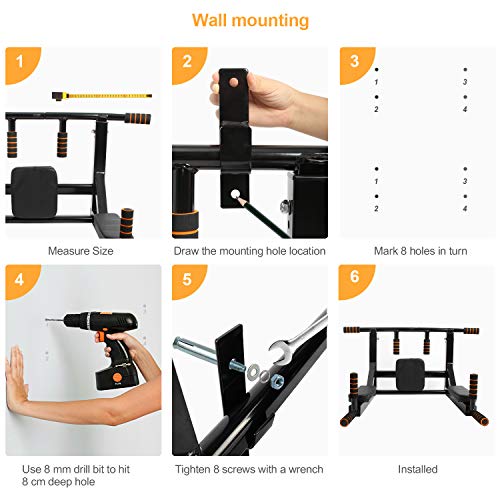 Wall mounting

1

Measure Size

2

Draw the mounting hole location

3

1 3
2 4
1 3
2 4

Mark 8 holes in turn

4

Use 8 mm drill bit to hit 8 cm deep hole

5

Tighten 8 screws with a wrench

6

Installed