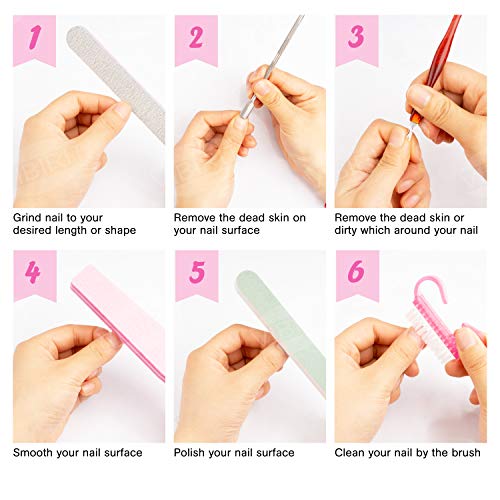 1

Grind nail to your desired length or shape

2

Remove the dead skin on your nail surface

3

Remove the dead skin or dirty which around your nail

4

Smooth your nail surface

5

Polish your nail surface

6

Clean your nail by the brush