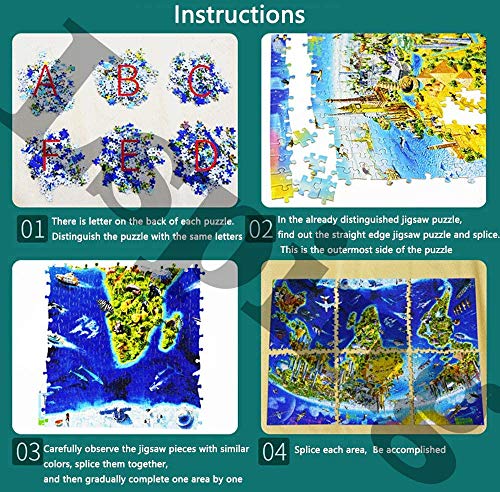 Instructions

A B C
F E D

01 There is letter on the back of each puzzle. Distinguish the puzzle with the same letters

02 In the already distinguished jigsaw puzzle, find out the straight edge jigsaw puzzle and splice. This is the outermost side of the puzzle

03 Carefully observe the jigsaw pieces with similar colors, splice them together, and then gradually complete one area by one

04 Splice each area, Be accomplished