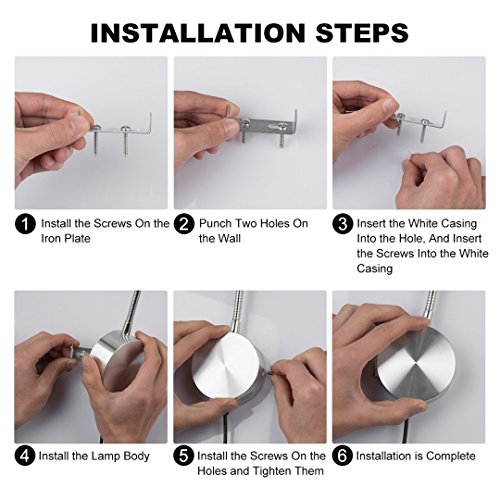 INSTALLATION STEPS

1 Install the Screws On the Iron Plate

2 Punch Two Holes On the Wall

3 Insert the White Casing Into the Hole, And Insert the Screws Into the White Casing

4 Install the Lamp Body

5 Install the Screws On the Holes and Tighten Them

6 Installation is Complete