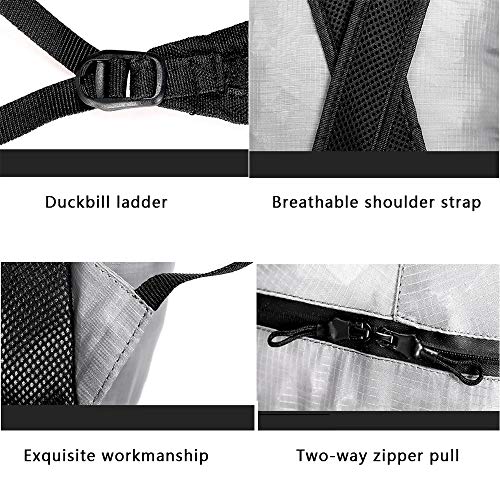 Duckbill ladder

Breathable shoulder strap

Exquisite workmanship

Two-way zipper pull