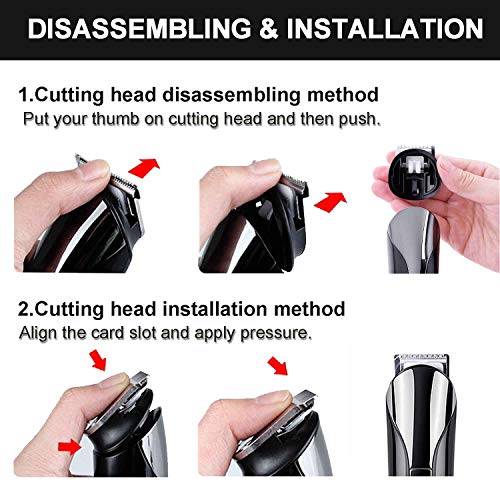 DISASSEMBLING & INSTALLATION

1.Cutting head disassembling method
Put your thumb on cutting head and then push.

2.Cutting head installation method
Align the card slot and apply pressure.