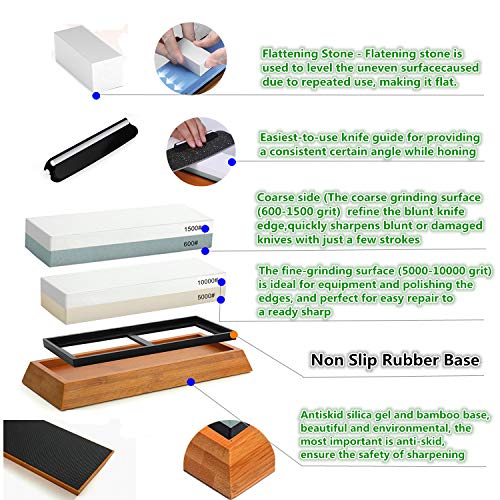 Flattening Stone - Flatening stone is used to level the uneven surfacecaused due to repeated use, making it flat.

Easiest-to-use knife guide for providing a consistent certain angle while honing

1500#
600#

Coarse side (The coarse grinding surface (600-1500 grit) refine the blunt knife edge,quickly sharpens blunt or damaged knives with just a few strokes

10000#
5000#

The fine-grinding surface (5000-10000 grit) is ideal for equipment and polishing the edges, and perfect for easy repair to a ready sharp

Non Slip Rubber Base

Antiskid silica gel and bamboo base, beautiful and environmental, the most important is anti-skid, ensure the safety of sharpening